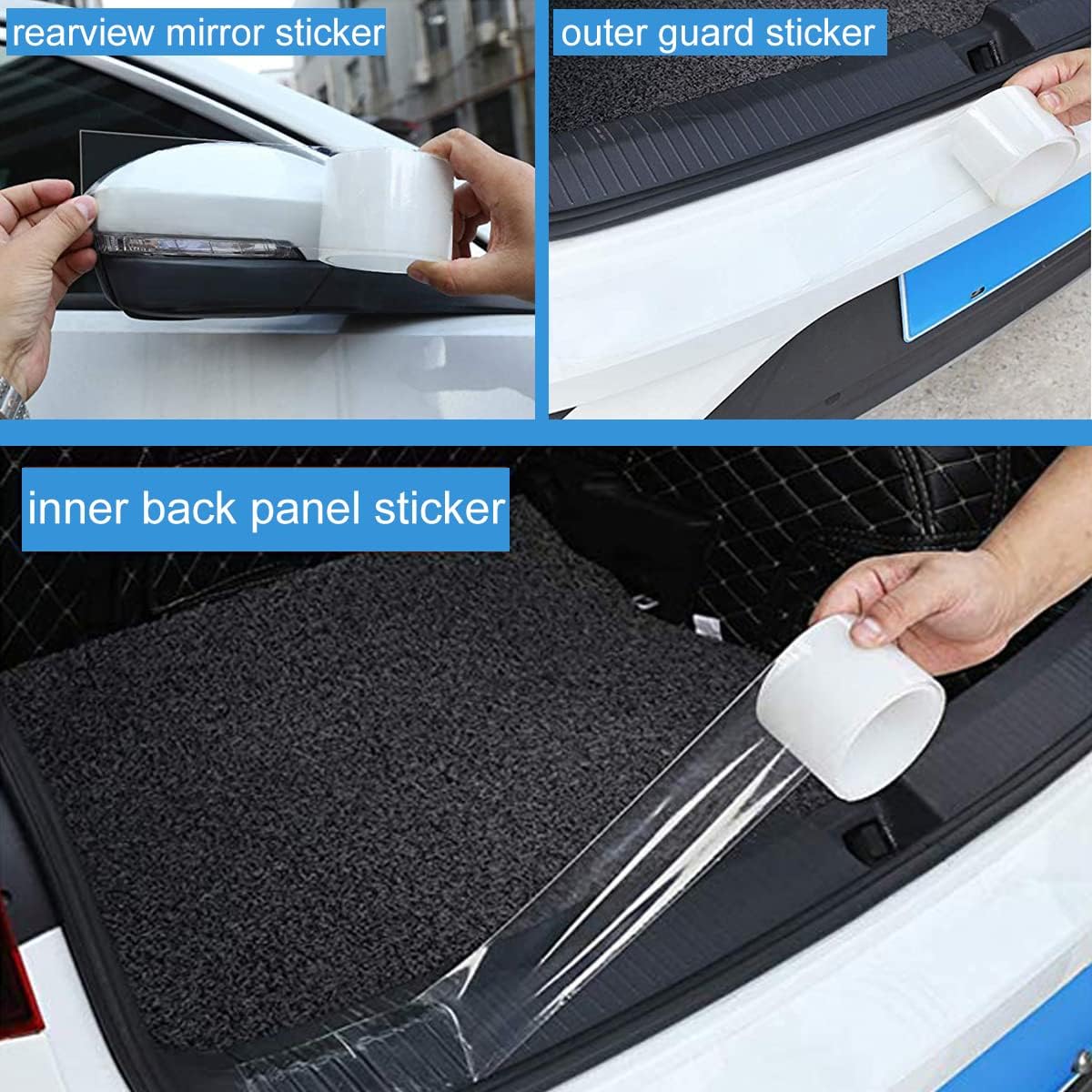 rearview mirror sticker

outer guard sticker

inner back panel sticker